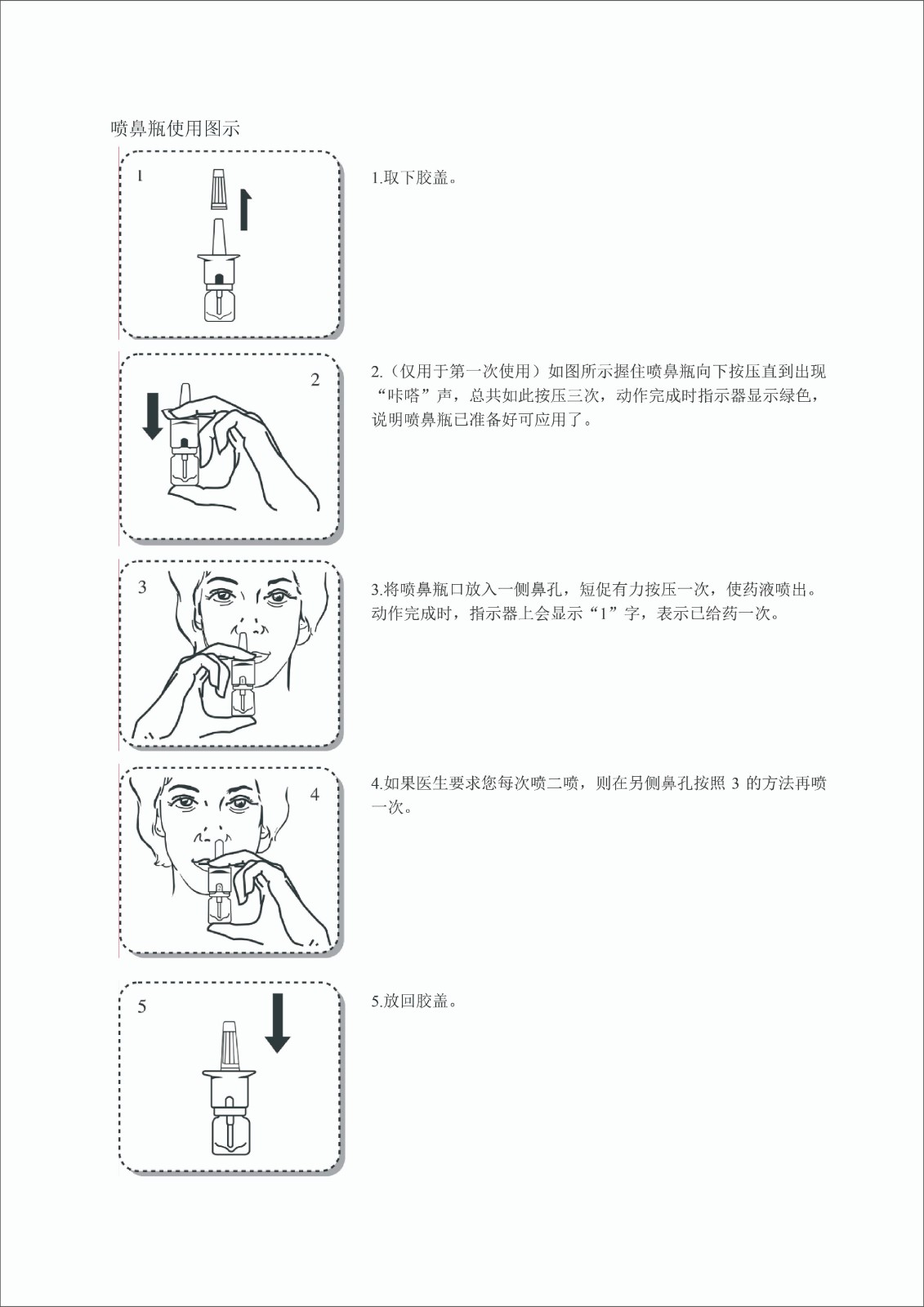 喷鼻瓶使用图示

1

1.取下胶盖。

2

2.（仅用于第一次使用）如图所示握住喷鼻瓶向下按压直到出现“咔嗒”声，总共如此按压三次，动作完成时指示器显示绿色，说明喷鼻瓶已准备好可应用了。

3

3.将喷鼻瓶口放入一侧鼻孔，短促有力按压一次，使药液喷出。动作完成时，指示器上会显示“1”字，表示已给药一次。

4

4.如果医生要求您每次喷二喷，则在另侧鼻孔按照 3 的方法再喷一次。

5

5.放回胶盖。